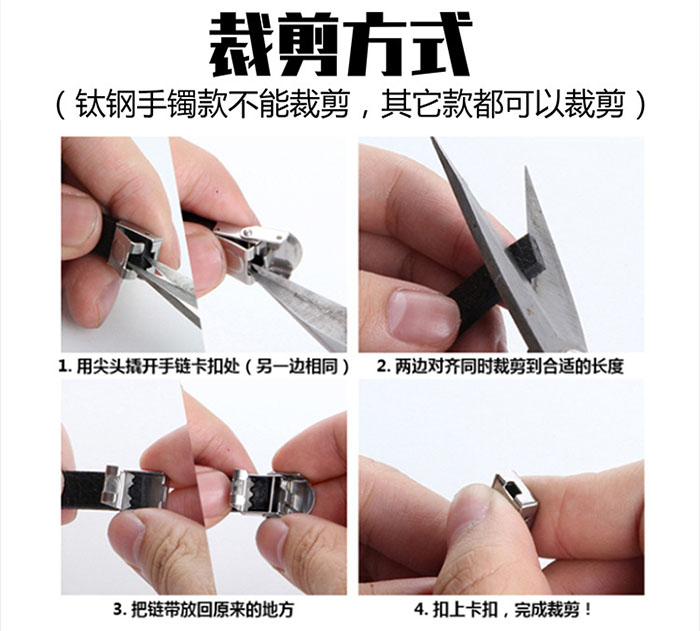 裁剪方式

（钛钢手镯款不能裁剪，其它款都可以裁剪）

1. 用尖头撬开手链卡扣处（另一边相同）

2. 两边对齐同时裁剪到合适的长度

3. 把链带放回原来的地方

4. 扣上卡扣，完成裁剪！