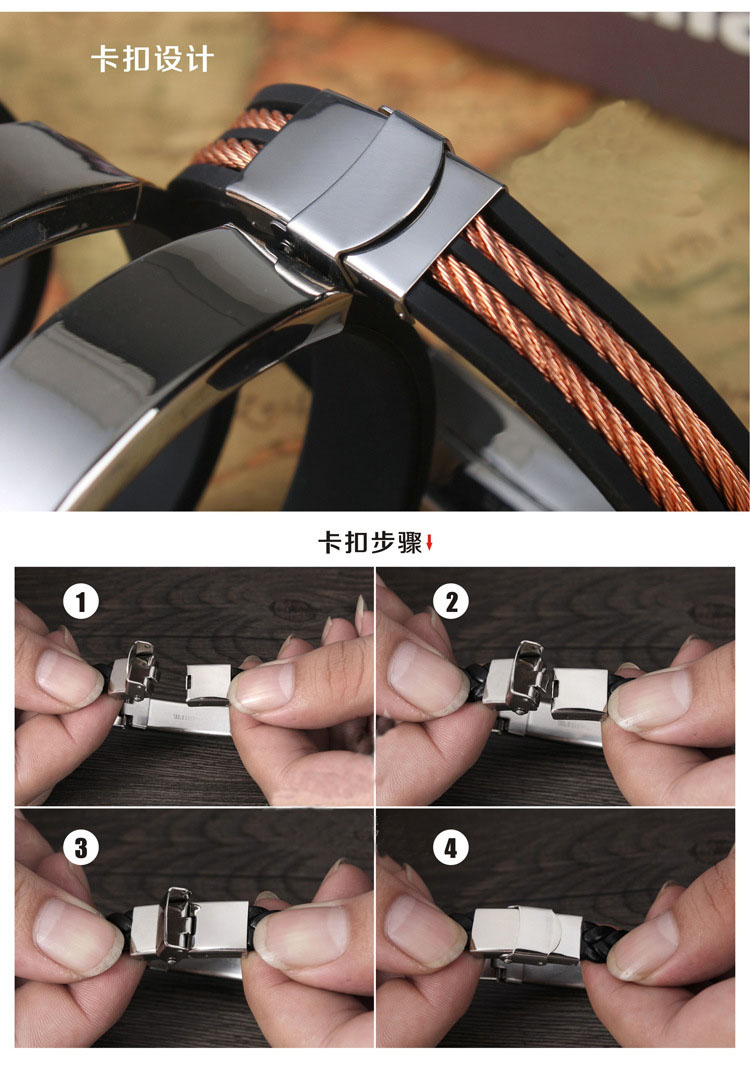 卡扣设计

卡扣步骤

1

2

3

4